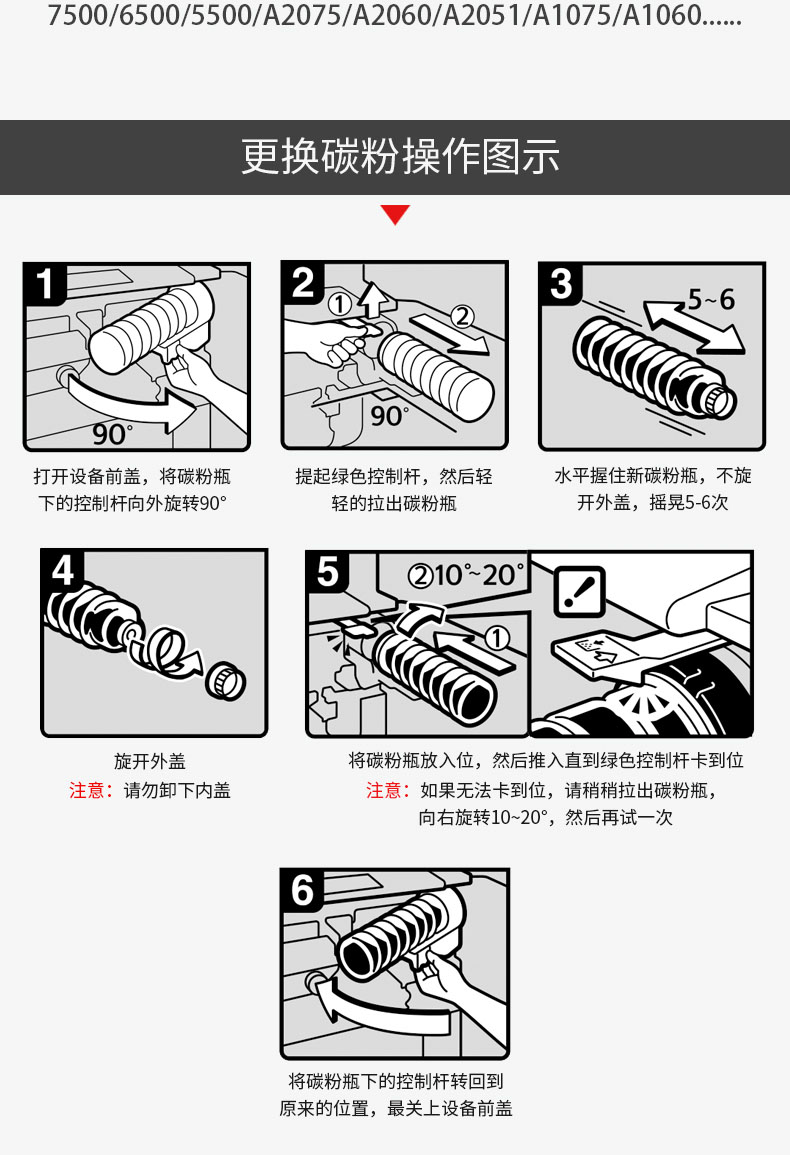 7500/6500/5500/A2075/A2060/A2051/A1075/A1060......

更换碳粉操作图示

1
90°
打开设备前盖，将碳粉瓶下的控制杆向外旋转90°

2
①
②
90°
提起绿色控制杆，然后轻轻的拉出碳粉瓶

3
5~6
水平握住新碳粉瓶，不旋开外盖，摇晃5-6次

4
旋开外盖
注意：请勿卸下内盖

5
②10°~20°
①
将碳粉瓶放入位，然后推入直到绿色控制杆卡到位
注意：如果无法卡到位，请稍稍拉出碳粉瓶，向右旋转10~20°，然后再试一次

6
将碳粉瓶下的控制杆转回到原来的位置，最关上设备前盖